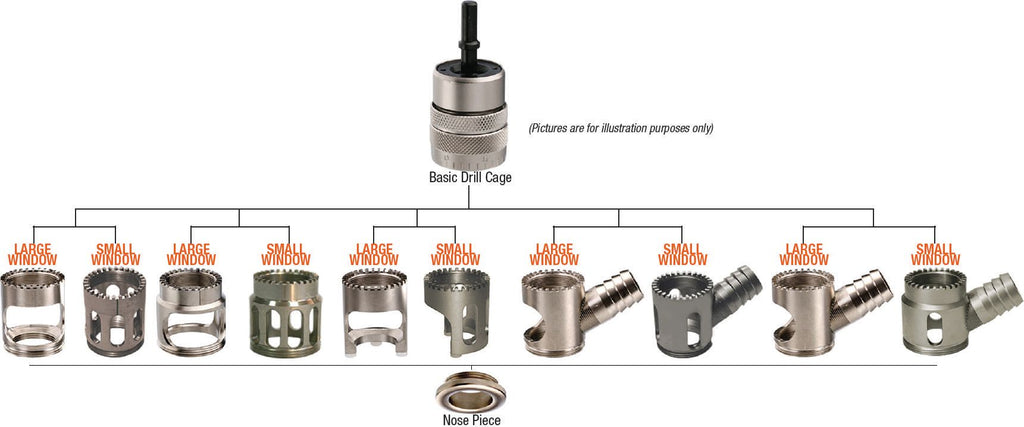 (Pictures are for illustration purposes only)

Basic Drill Cage

LARGE WINDOW

SMALL WINDOW

LARGE WINDOW

SMALL WINDOW

LARGE WINDOW

SMALL WINDOW

LARGE WINDOW

SMALL WINDOW

LARGE WINDOW

SMALL WINDOW

Nose Piece